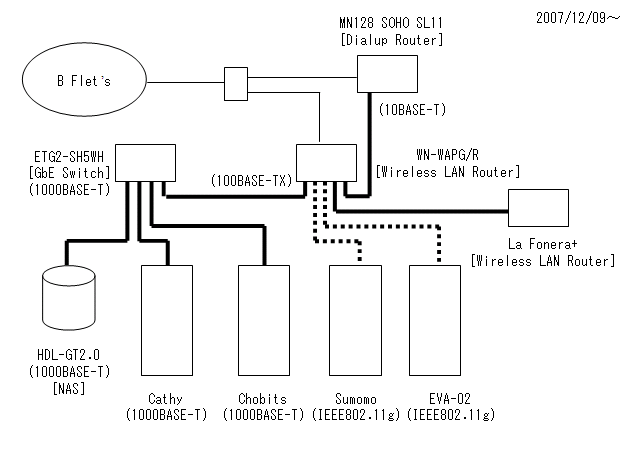 2007/12/09～

MN128 SOHO SL11
[Dialup Router]

B Flet's

(10BASE-T)

ETG2-SH5WH
[GbE Switch]
(1000BASE-T)

(100BASE-TX)

WN-WAPG/R
[Wireless LAN Router]

La Fonera+
[Wireless LAN Router]

HDL-GT2.0
(1000BASE-T)
[NAS]

Cathy
(1000BASE-T)

Chobits
(1000BASE-T)

Sumomo
(IEEE802.11g)

EVA-02
(IEEE802.11g)